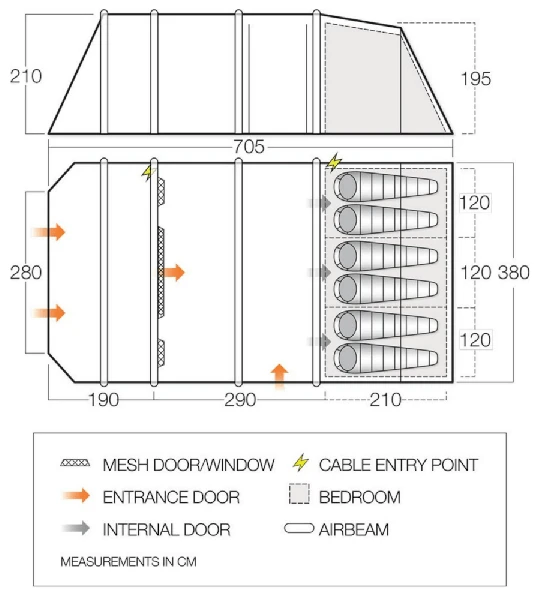 210

195

705

280

120

120 380

120

190

290

210

MESH DOOR/WINDOW

CABLE ENTRY POINT

ENTRANCE DOOR

BEDROOM

INTERNAL DOOR

AIRBEAM

MEASUREMENTS IN CM